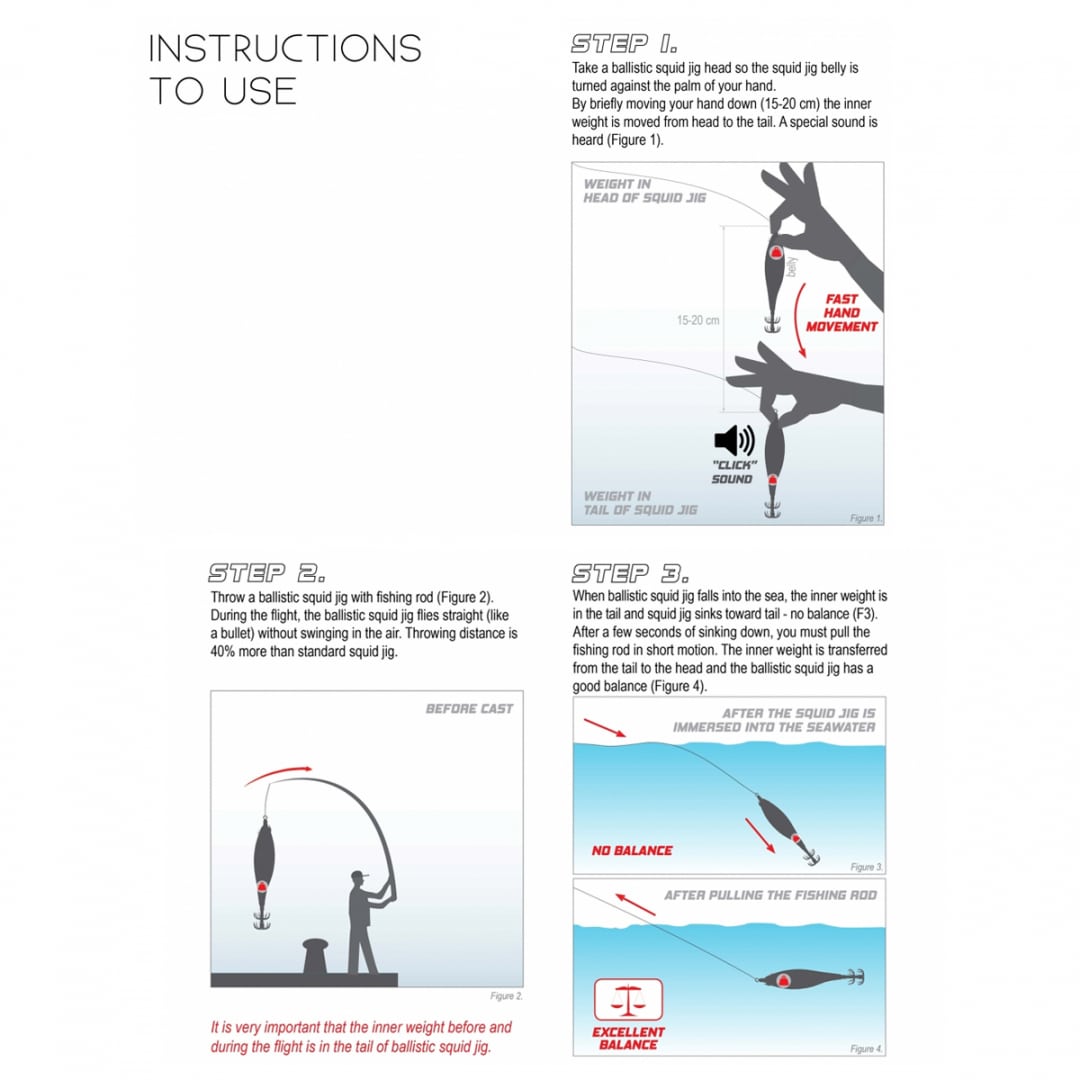 INSTRUCTIONS TO USE

STEP 1.

Take a ballistic squid jig head so the squid jig belly is turned against the palm of your hand.
By briefly moving your hand down (15-20 cm) the inner weight is moved from head to the tail. A special sound is heard (Figure 1).

WEIGHT IN HEAD OF SQUID JIG

belly

15-20 cm

FAST HAND MOVEMENT

"CLICK" SOUND

WEIGHT IN TAIL OF SQUID JIG

Figure 1.

STEP 2.

Throw a ballistic squid jig with fishing rod (Figure 2). During the flight, the ballistic squid jig flies straight (like a bullet) without swinging in the air. Throwing distance is 40% more than standard squid jig.

BEFORE CAST

Figure 2.

It is very important that the inner weight before and during the flight is in the tail of ballistic squid jig.

STEP 3.

When ballistic squid jig falls into the sea, the inner weight is in the tail and squid jig sinks toward tail - no balance (F3). After a few seconds of sinking down, you must pull the fishing rod in short motion. The inner weight is transferred from the tail to the head and the ballistic squid jig has a good balance (Figure 4).

AFTER THE SQUID JIG IS IMMERSED INTO THE SEAWATER

NO BALANCE

Figure 3.

AFTER PULLING THE FISHING ROD

EXCELLENT BALANCE

Figure 4.