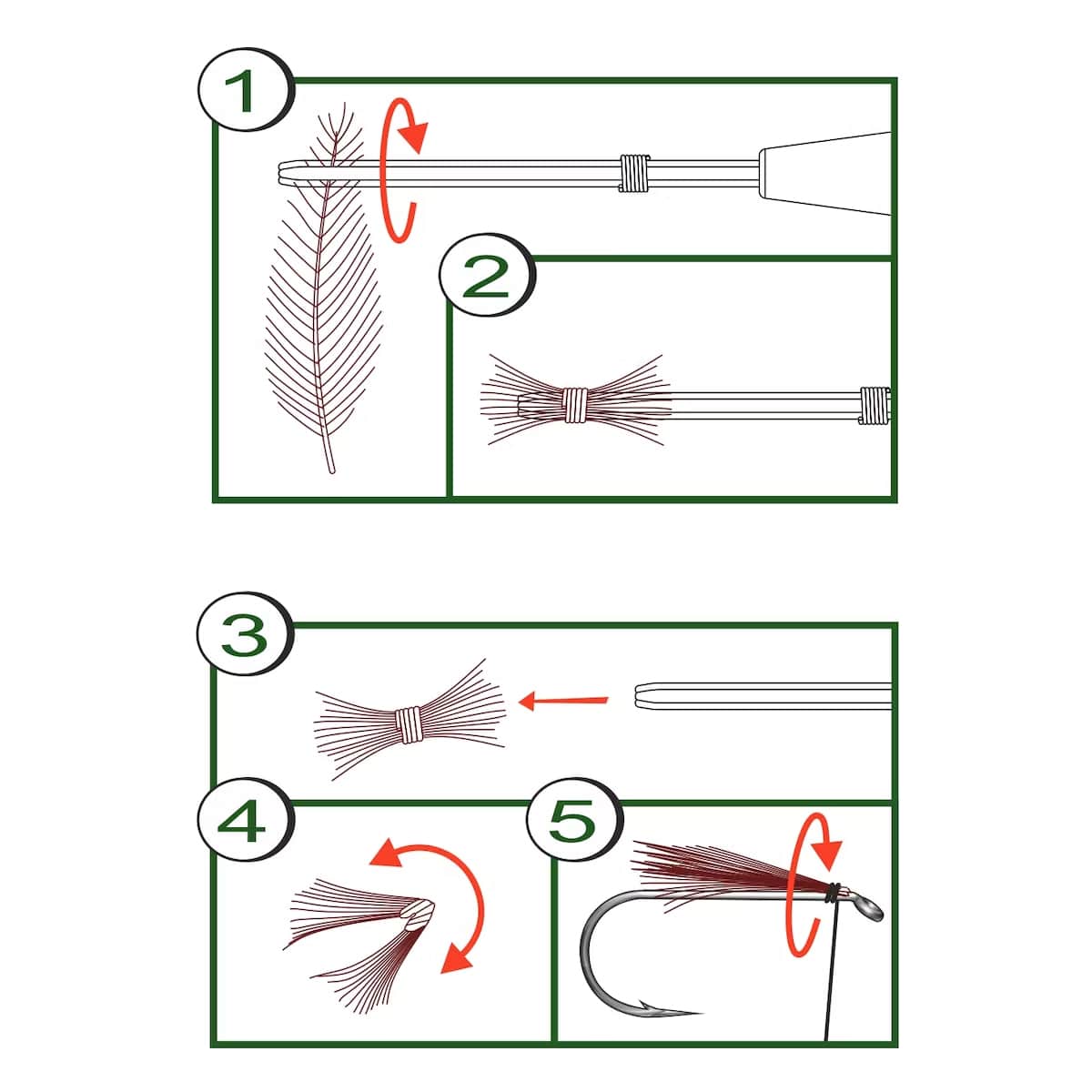 1

2

3

4

5