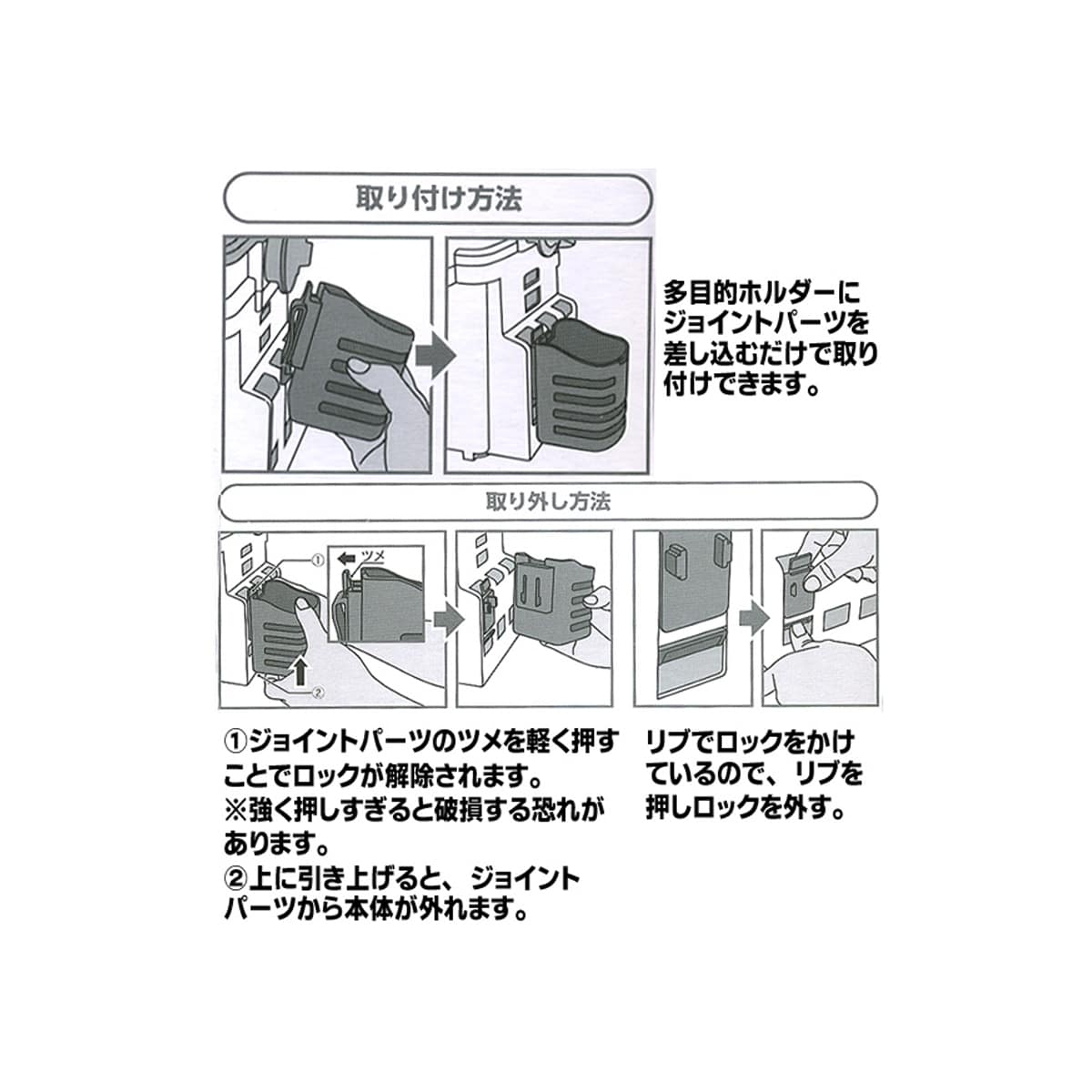 取り付け方法

多目的ホルダーにジョイントパーツを差し込むだけで取り付けできます。

取り外し方法

①

ツメ

②

①ジョイントパーツのツメを軽く押すことでロックが解除されます。
※強く押しすぎると破損する恐れがあります。
②上に引き上げると、ジョイントパーツから本体が外れます。

リブでロックをかけているので、リブを押しロックを外す。