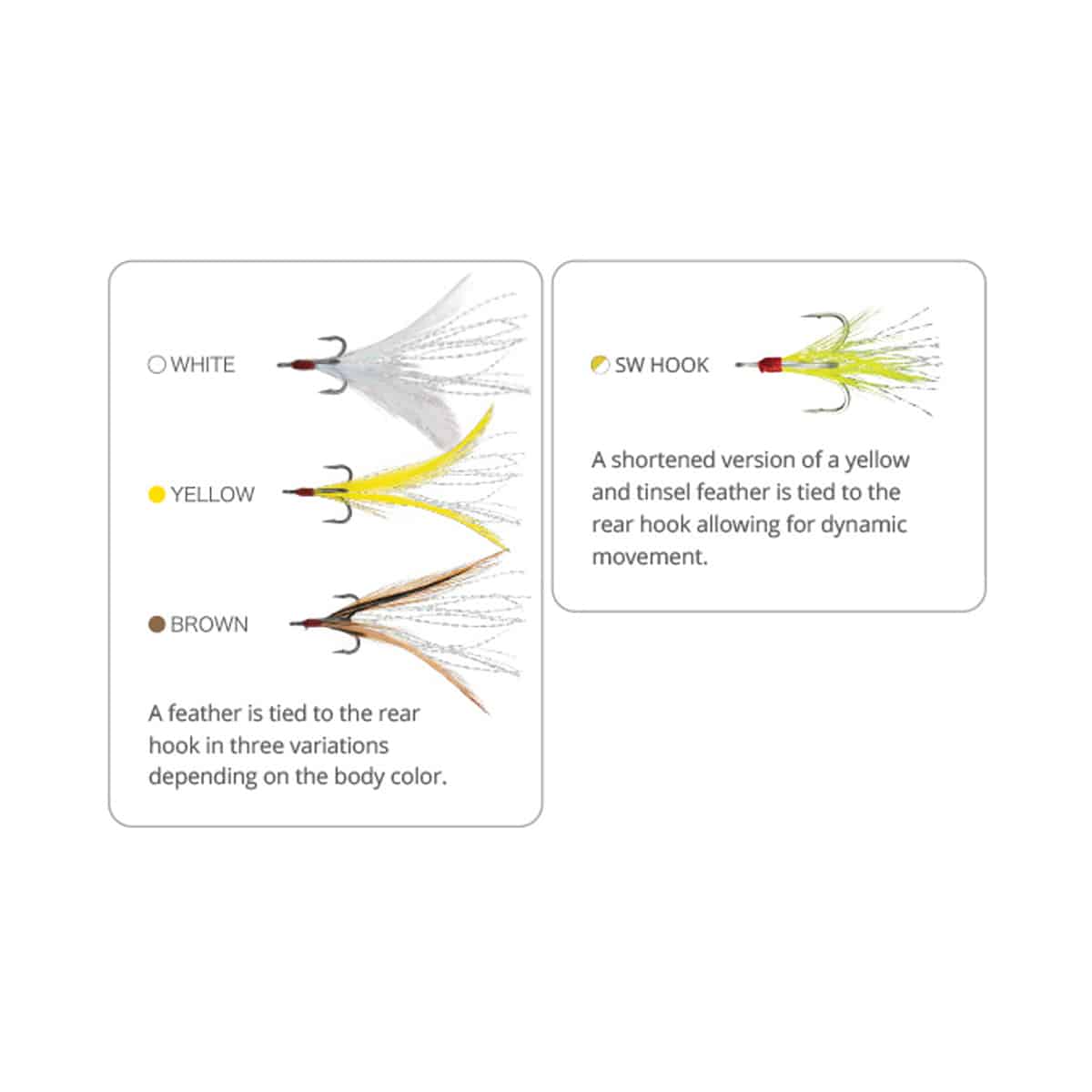 WHITE

YELLOW

BROWN

A feather is tied to the rear hook in three variations depending on the body color.

SW HOOK

A shortened version of a yellow and tinsel feather is tied to the rear hook allowing for dynamic movement.