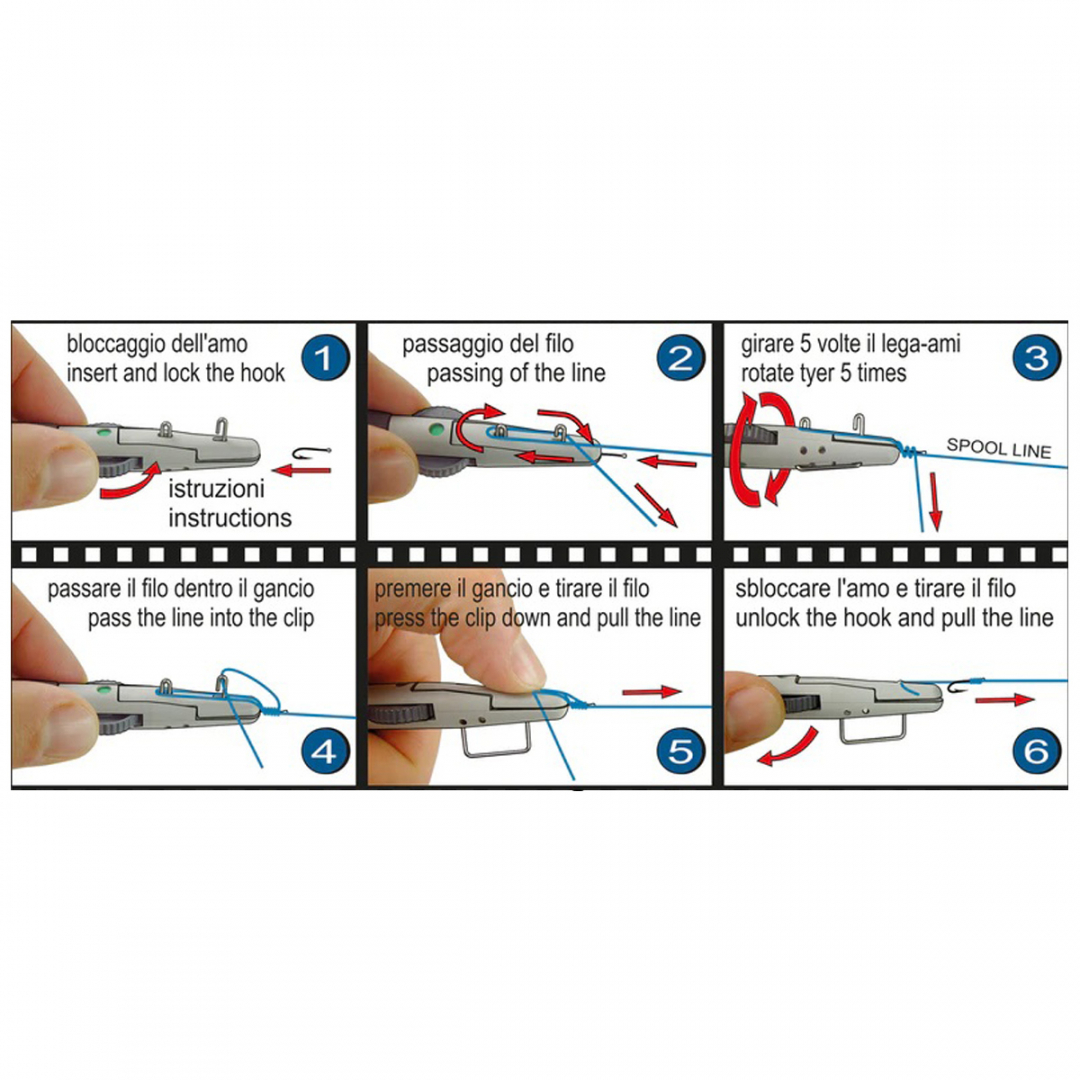 bloccaggio dell'amo
insert and lock the hook
1
istruzioni
instructions

passaggio del filo
passing of the line
2

girare 5 volte il lega-ami
rotate tyer 5 times
3
SPOOL LINE

passare il filo dentro il gancio
pass the line into the clip
4

premere il gancio e tirare il filo
press the clip down and pull the line
5

sbloccare l'amo e tirare il filo
unlock the hook and pull the line
6