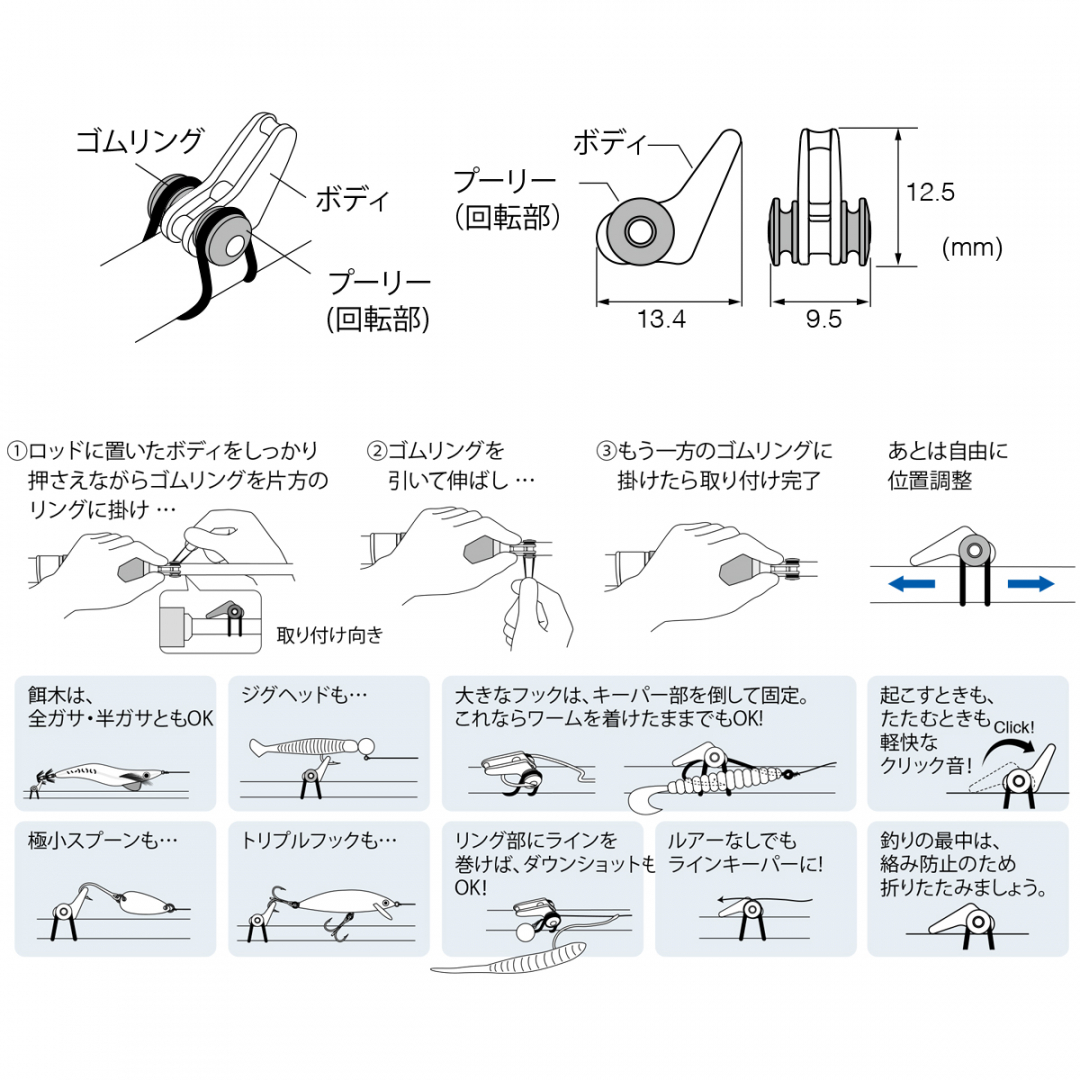 ゴムリング
ボディ
プーリー
(回転部)

ボディ
プーリー
(回転部)
12.5
(mm)
13.4
9.5

①ロッドに置いたボディをしっかり押さえながらゴムリングを片方のリングに掛け …
取り付け向き

②ゴムリングを引いて伸ばし …

③もう一方のゴムリングに掛けたら取り付け完了

あとは自由に位置調整

餌木は、全ガサ・半ガサともOK

ジグヘッドも…

大きなフックは、キーパー部を倒して固定。これならワームを着けたままでもOK!

起こすときも、たたむときも軽快なクリック音!
Click!

極小スプーンも…

トリプルフックも…

リング部にラインを巻けば、ダウンショットもOK!

ルアーなしでもラインキーパーに!

釣りの最中は、絡み防止のため折りたたみましょう。