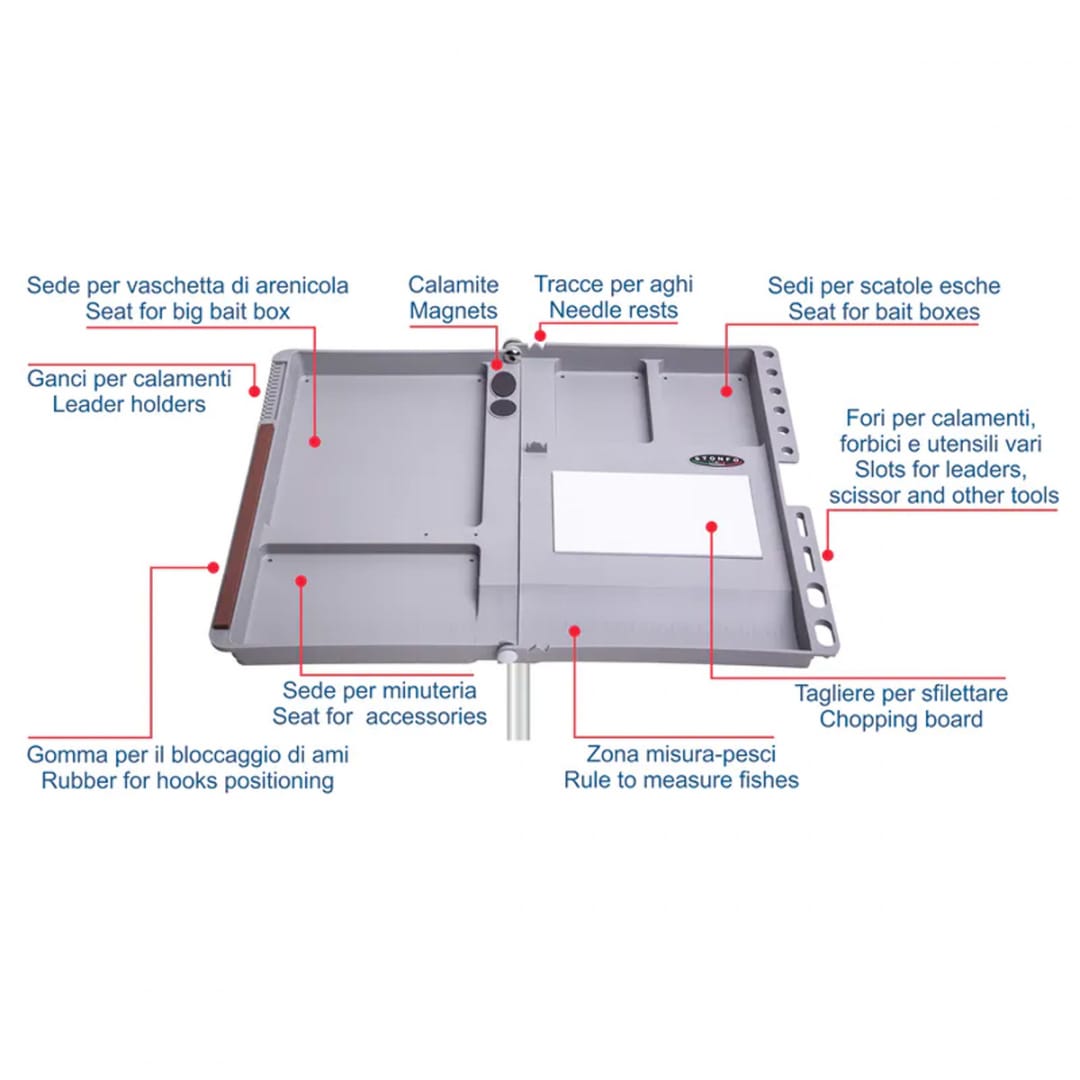 Sede per vaschetta di arenicola
Seat for big bait box

Calamite
Magnets

Tracce per aghi
Needle rests

Sedi per scatole esche
Seat for bait boxes

Ganci per calamenti
Leader holders

Fori per calamenti,
forbici e utensili vari
Slots for leaders,
scissor and other tools

STONFO

Sede per minuteria
Seat for accessories

Tagliere per sfilettare
Chopping board

Gomma per il bloccaggio di ami
Rubber for hooks positioning

Zona misura-pesci
Rule to measure fishes